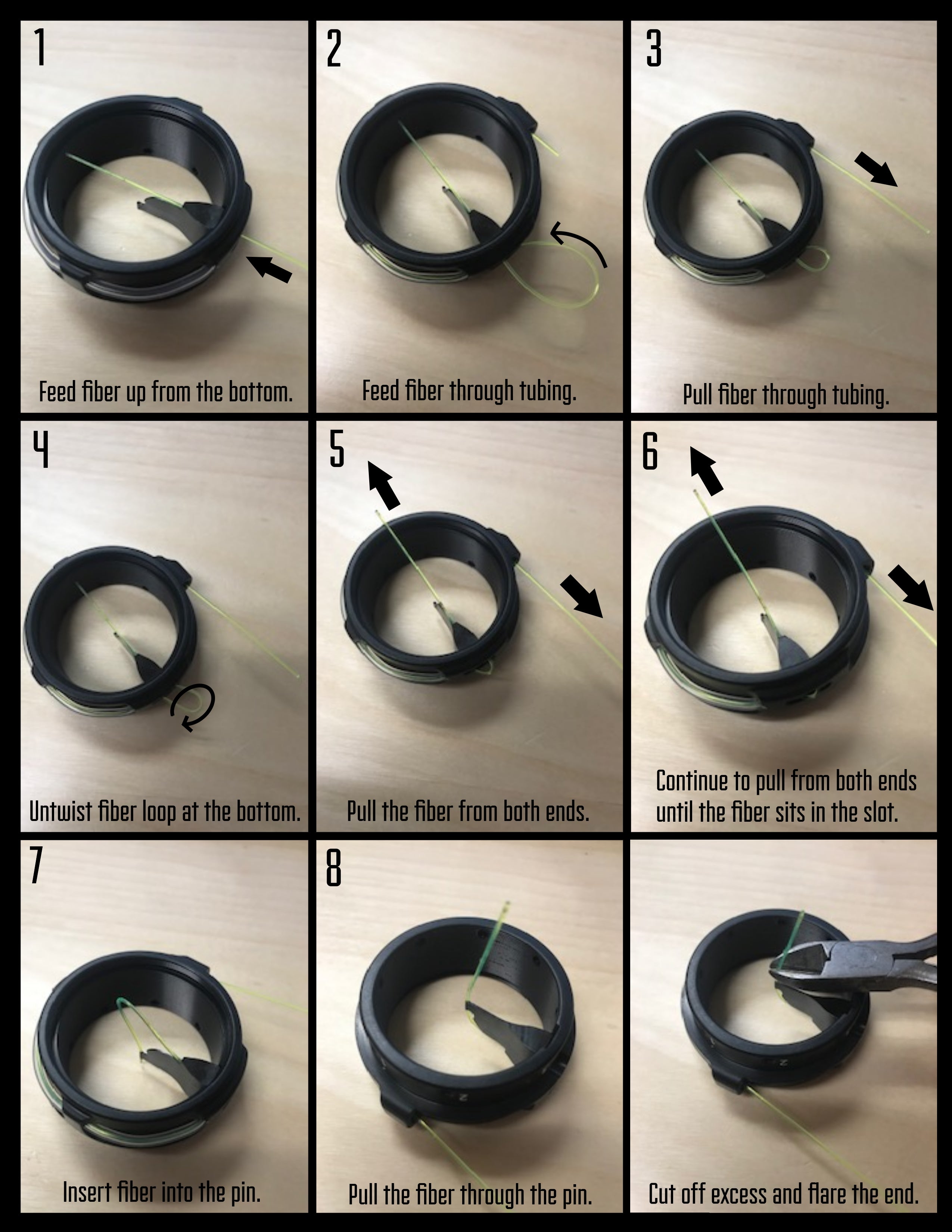 1

Feed fiber up from the bottom.

2

Feed fiber through tubing.

3

Pull fiber through tubing.

4

Untwist fiber loop at the bottom.

5

Pull the fiber from both ends.

6

Continue to pull from both ends until the fiber sits in the slot.

7

Insert fiber into the pin.

8

Pull the fiber through the pin.

Cut off excess and flare the end.